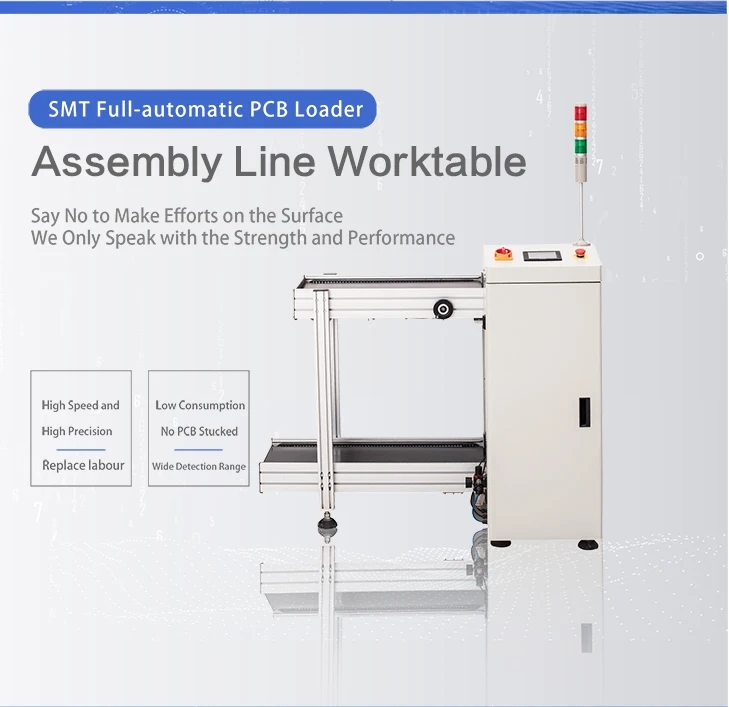 SMT Full-automatic PCB Loader

Assembly Line Worktable

Say No to Make Efforts on the Surface
We Only Speak with the Strength and Performance

High Speed and High Precision

Replace labour

Low Consumption No PCB Stucked

Wide Detection Range