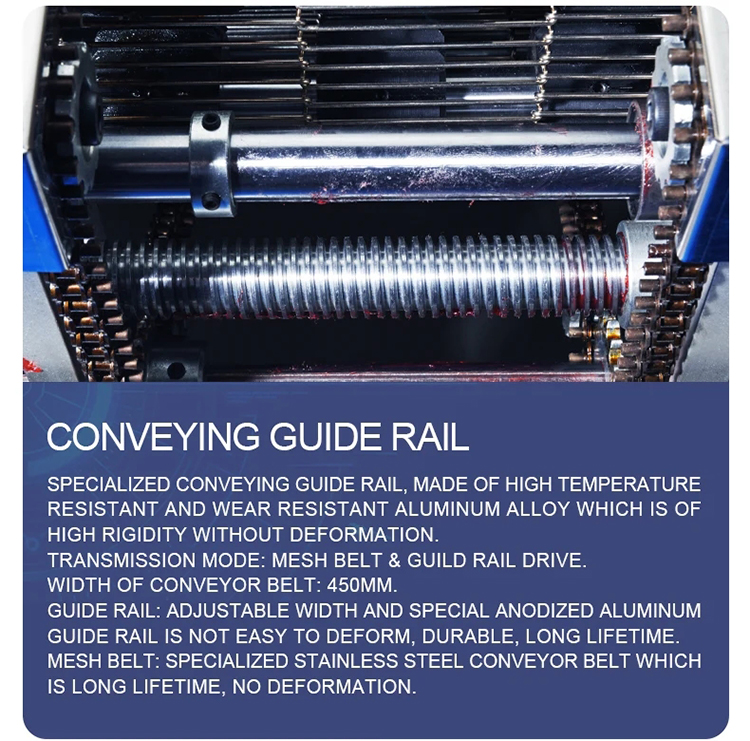 CONVEYING GUIDE RAIL

SPECIALIZED CONVEYING GUIDE RAIL, MADE OF HIGH TEMPERATURE RESISTANT AND WEAR RESISTANT ALUMINUM ALLOY WHICH IS OF HIGH RIGIDITY WITHOUT DEFORMATION.
TRANSMISSION MODE: MESH BELT & GUILD RAIL DRIVE.
WIDTH OF CONVEYOR BELT: 450MM.
GUIDE RAIL: ADJUSTABLE WIDTH AND SPECIAL ANODIZED ALUMINUM GUIDE RAIL IS NOT EASY TO DEFORM, DURABLE, LONG LIFETIME.
MESH BELT: SPECIALIZED STAINLESS STEEL CONVEYOR BELT WHICH IS LONG LIFETIME, NO DEFORMATION.